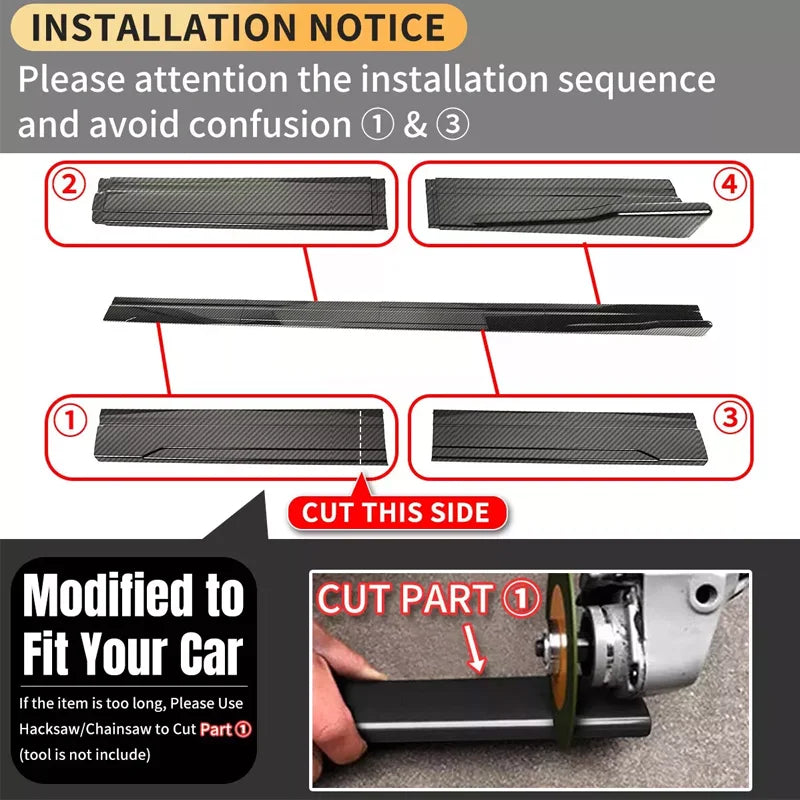 INSTALLATION NOTICE

Please attention the installation sequence and avoid confusion ① & ③

②

④

①

③

CUT THIS SIDE

Modified to Fit Your Car

If the item is too long, Please Use Hacksaw/Chainsaw to Cut Part ① (tool is not include)

CUT PART ①