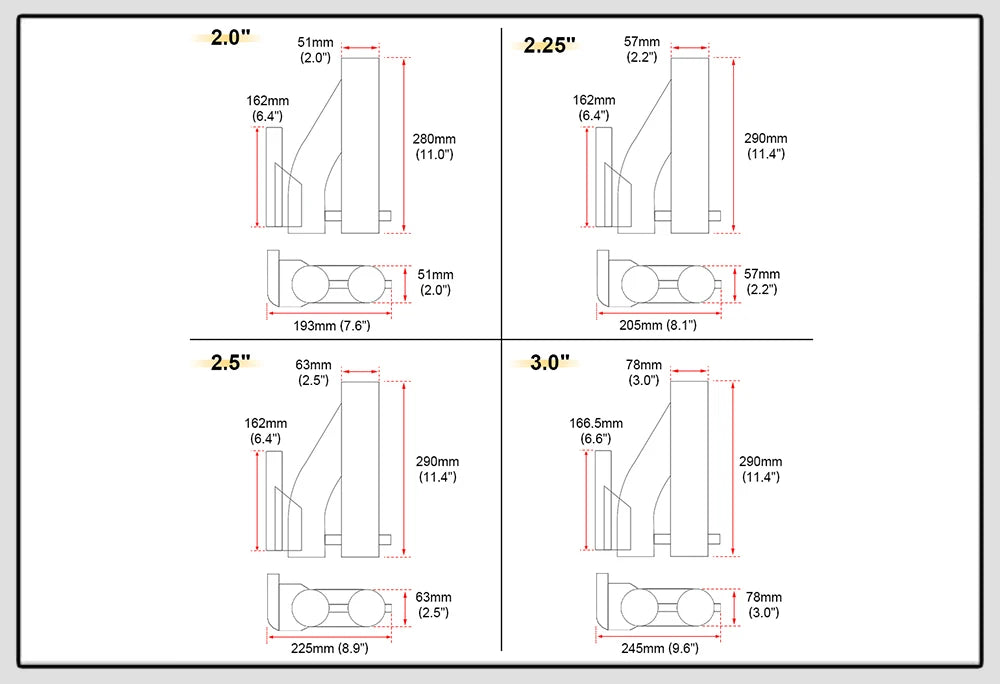 2.0"

51mm
(2.0")

162mm
(6.4")

280mm
(11.0")

51mm
(2.0")

193mm (7.6")

2.25"

57mm
(2.2")

162mm
(6.4")

290mm
(11.4")

57mm
(2.2")

205mm (8.1")

2.5"

63mm
(2.5")

162mm
(6.4")

290mm
(11.4")

63mm
(2.5")

225mm (8.9")

3.0"

78mm
(3.0")

166.5mm
(6.6")

290mm
(11.4")

78mm
(3.0")

245mm (9.6")