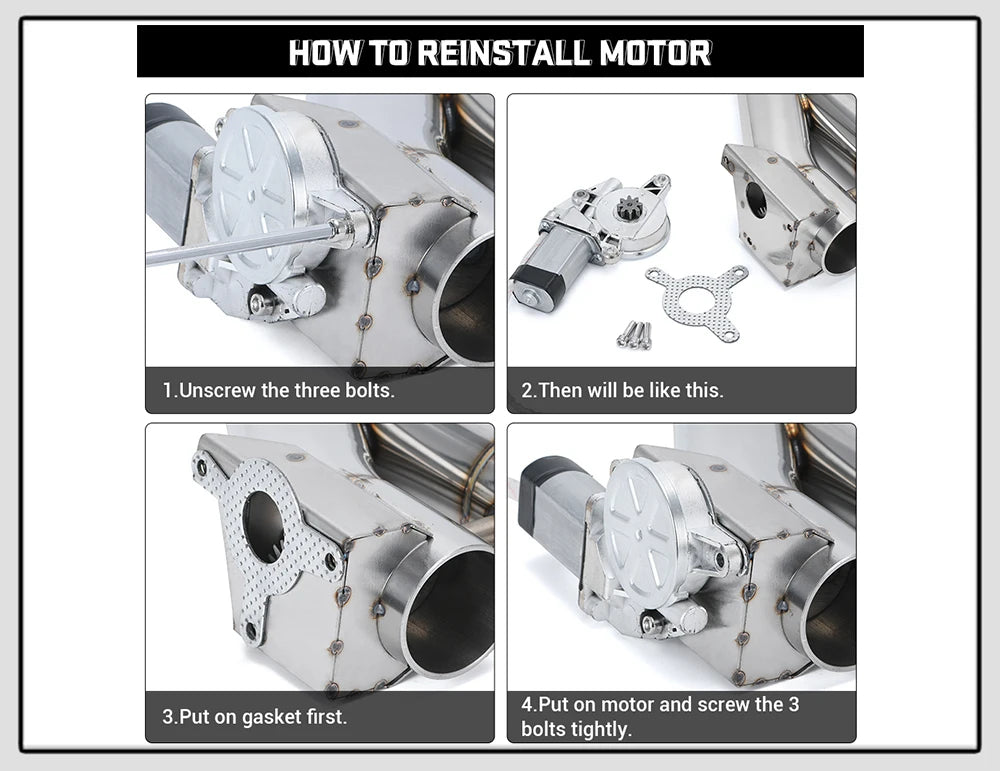 HOW TO REINSTALL MOTOR

1.Unscrew the three bolts.

2.Then will be like this.

3.Put on gasket first.

4.Put on motor and screw the 3 bolts tightly.