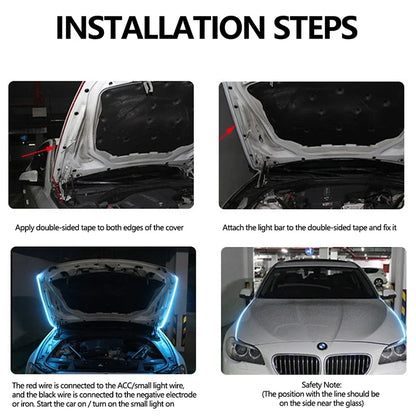 INSTALLATION STEPS

Apply double-sided tape to both edges of the cover

Attach the light bar to the double-sided tape and fix it

The red wire is connected to the ACC/small light wire, and the black wire is connected to the negative electrode or iron. Start the car on / turn on the small light on

Safety Note:
(The position with the line should be on the side near the glass)