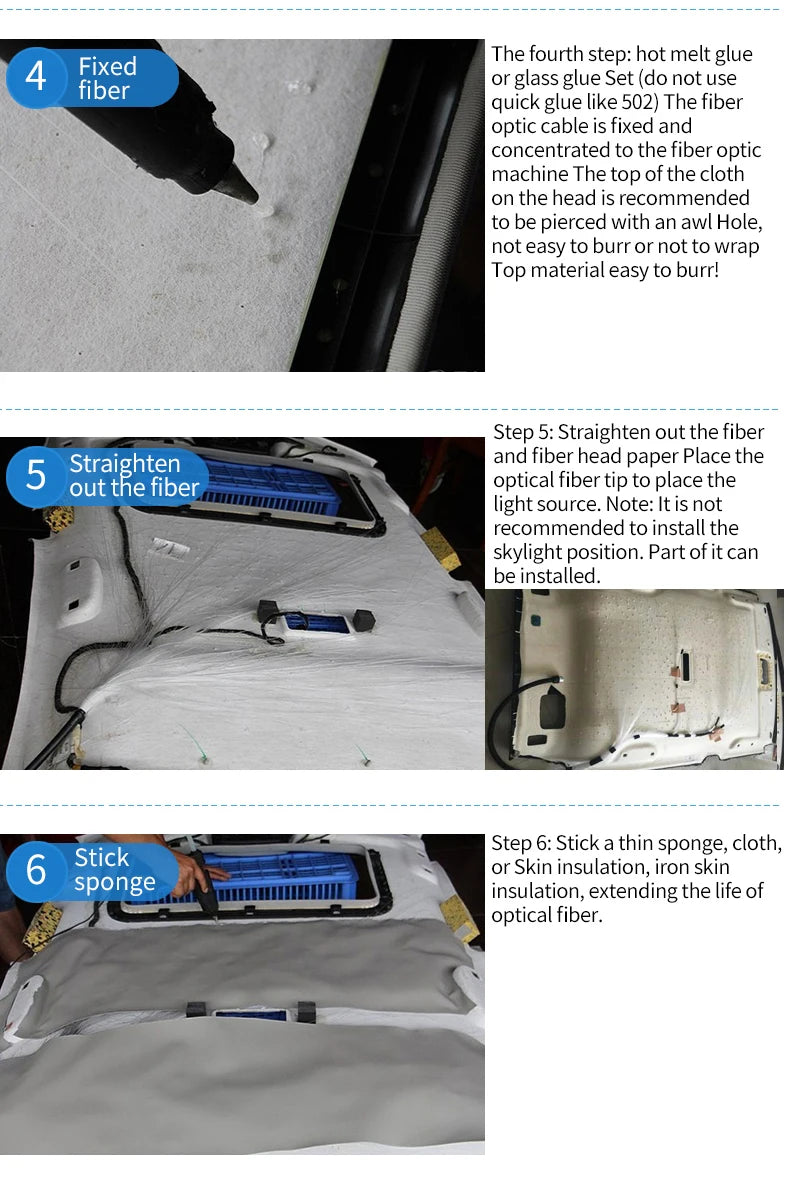 4 Fixed fiber

The fourth step: hot melt glue or glass glue Set (do not use quick glue like 502) The fiber optic cable is fixed and concentrated to the fiber optic machine The top of the cloth on the head is recommended to be pierced with an awl Hole, not easy to burr or not to wrap Top material easy to burr!

5 Straighten out the fiber

Step 5: Straighten out the fiber and fiber head paper Place the optical fiber tip to place the light source. Note: It is not recommended to install the skylight position. Part of it can be installed.

6 Stick sponge

Step 6: Stick a thin sponge, cloth, or Skin insulation, iron skin insulation, extending the life of optical fiber.