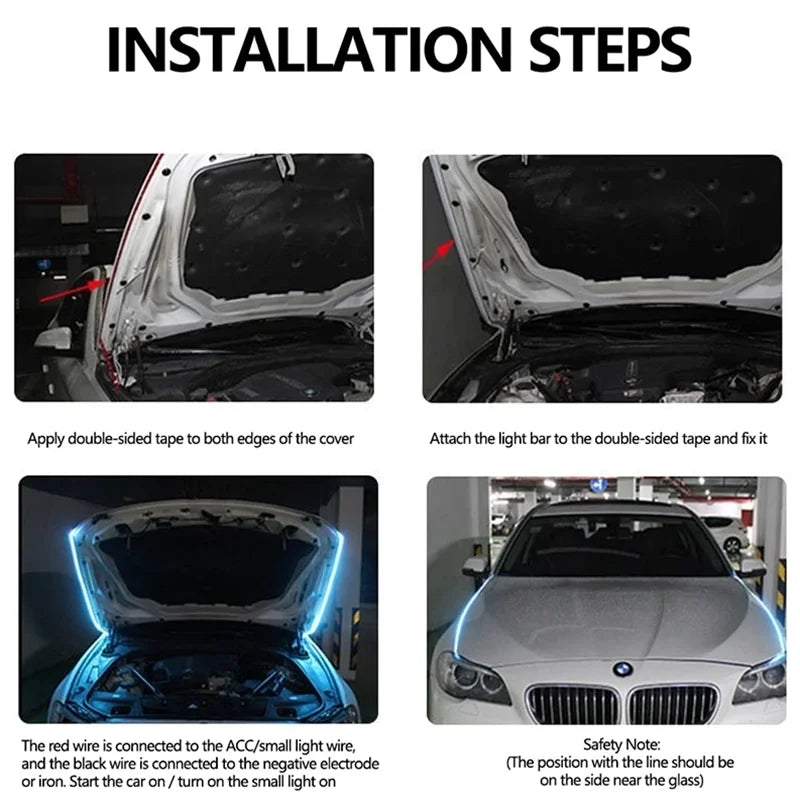 INSTALLATION STEPS

Apply double-sided tape to both edges of the cover

Attach the light bar to the double-sided tape and fix it

The red wire is connected to the ACC/small light wire, and the black wire is connected to the negative electrode or iron. Start the car on / turn on the small light on

Safety Note:
(The position with the line should be on the side near the glass)