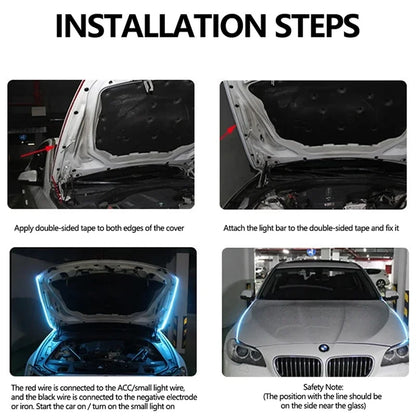 INSTALLATION STEPS

Apply double-sided tape to both edges of the cover

Attach the light bar to the double-sided tape and fix it

The red wire is connected to the ACC/small light wire, and the black wire is connected to the negative electrode or iron. Start the car on / turn on the small light on

Safety Note:
(The position with the line should be on the side near the glass)